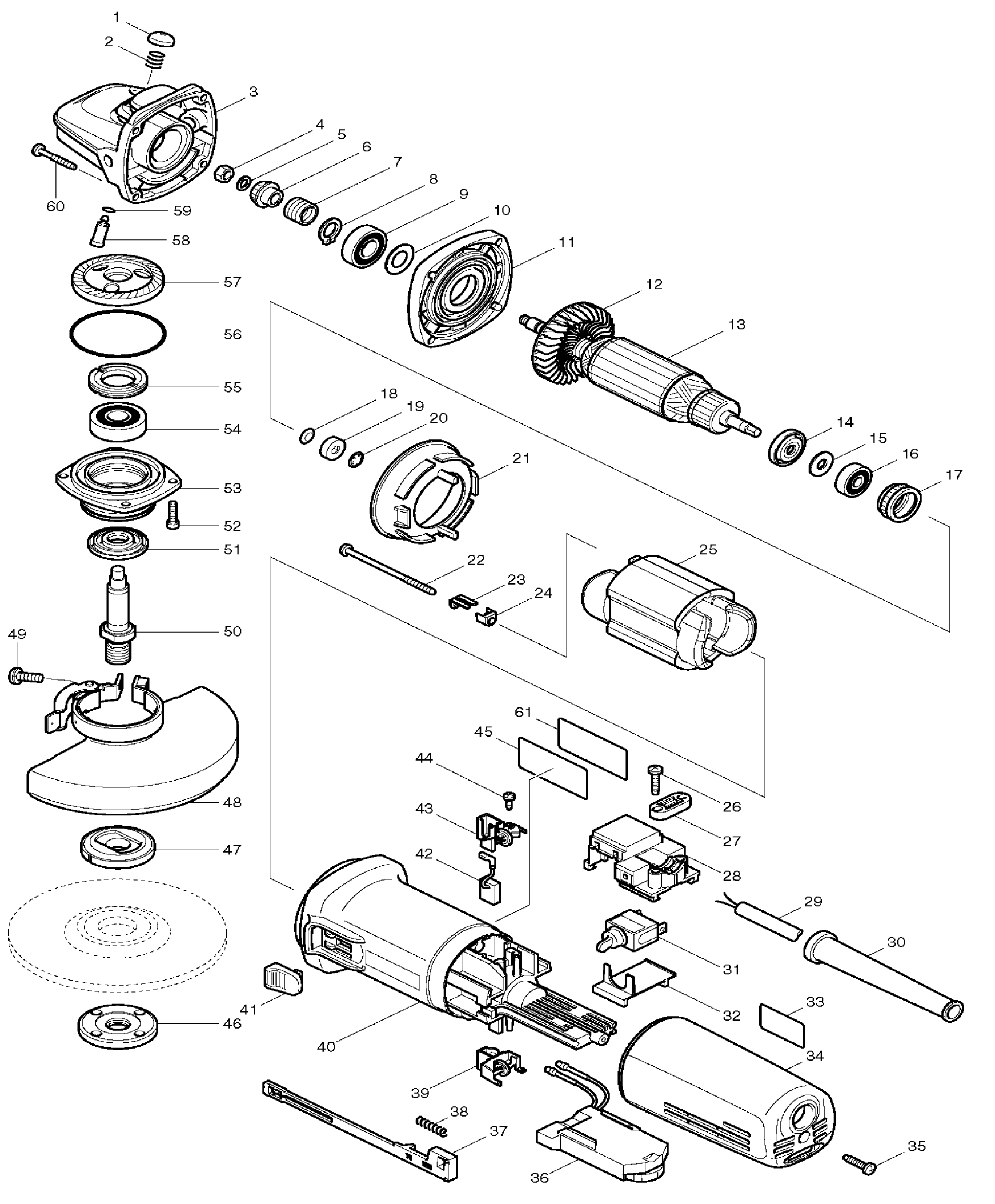 1
2
3
4
5
6
7
8
9
10
11
12
13
14
15
16
17
18
19
20
21
22
23
24
25
26
27
28
29
30
31
32
33
34
35
36
37
38
39
40
41
42
43
44
45
46
47
48
49
50
51
52
53
54
55
56
57
58
59
60
61