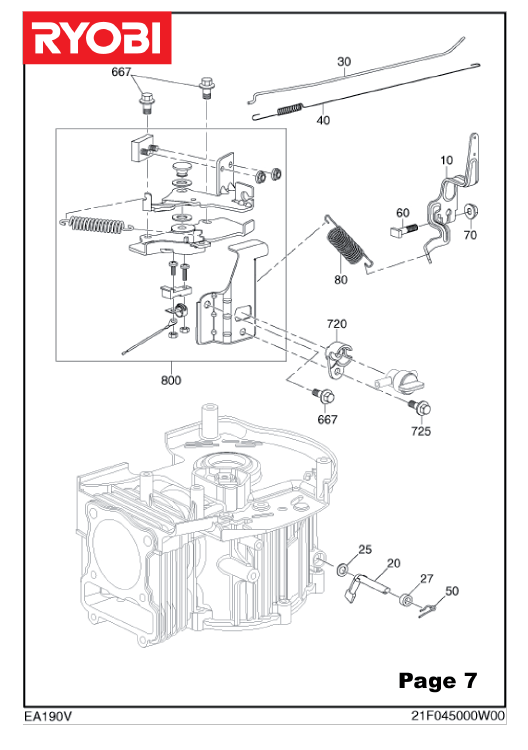 RYOBI

667

30

40

10

60

70

80

720

800

667

725

25

20

27

50

Page 7

EA190V

21F045000W00