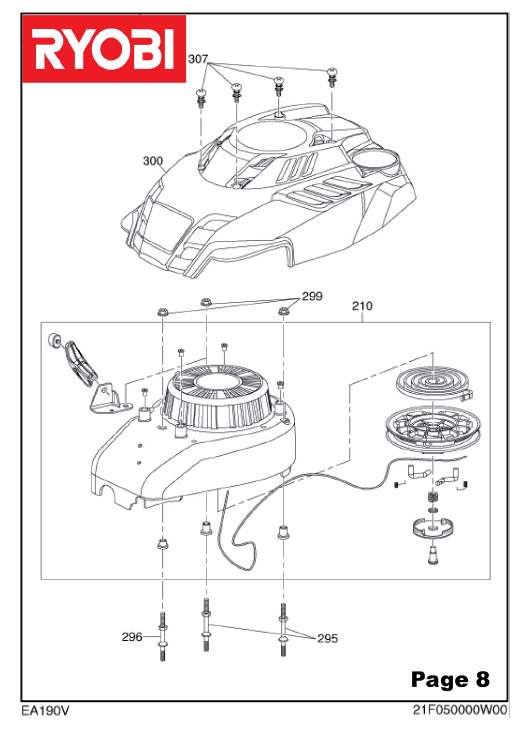 RYOBI

307

300

299

210

296

295

Page 8

EA190V

21F050000W00