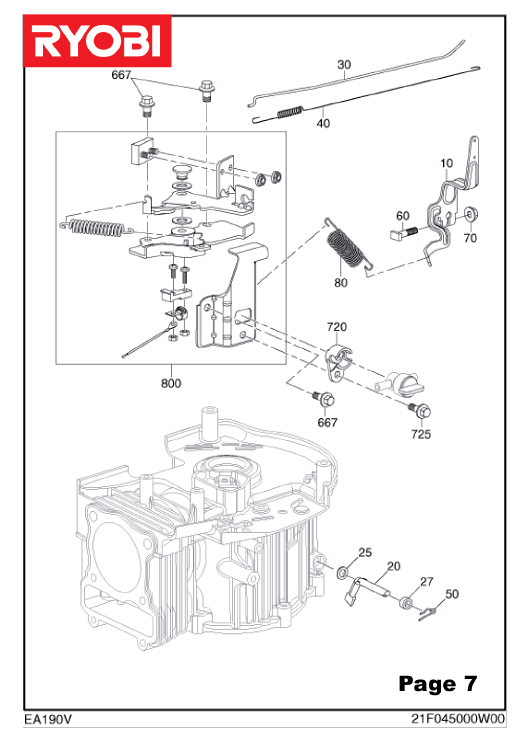 RYOBI

667

30

40

10

60

70

80

720

800

667

725

25

20

27

50

Page 7

EA190V

21F045000W00