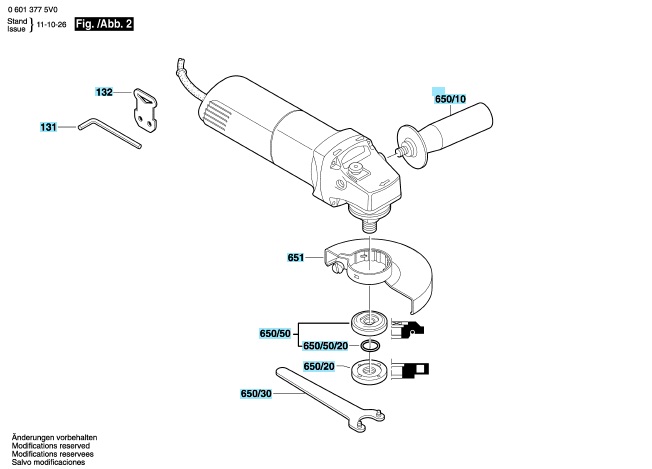 0 601 377 5V0
Stand
Issue } 11-10-26
Fig. /Abb. 2

132
131
650/10
651
650/50
650/50/20
650/20
650/30

Änderungen vorbehalten
Modifications reserved
Modifications reservees
Salvo modificaciones