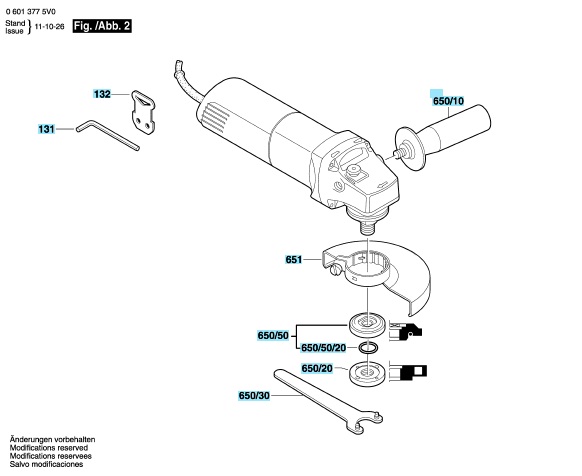 0 601 377 5V0

Stand
Issue } 11-10-26 Fig. /Abb. 2

132

131

650/10

651

650/50

650/50/20

650/20

650/30

Änderungen vorbehalten
Modifications reserved
Modifications reservees
Salvo modificaciones