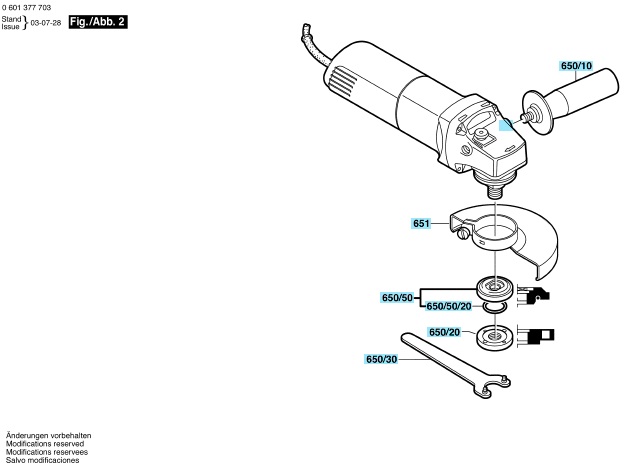 0 601 377 703
Stand
Issue } 03-07-28

Fig./Abb. 2

650/10

651

650/50

650/50/20

650/20

650/30

Änderungen vorbehalten
Modifications reserved
Modifications reservees
Salvo modificaciones