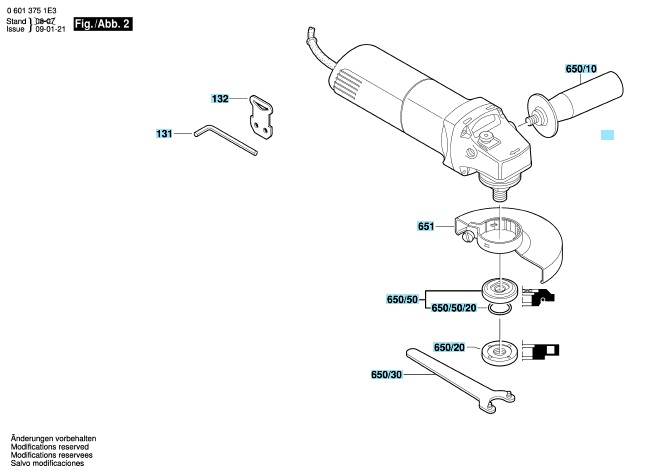 0 601 375 1E3
Stand } 08-07
Issue } 09-01-21

Fig./Abb. 2

132
131
650/10
651
650/50
650/50/20
650/20
650/30

Änderungen vorbehalten
Modifications reserved
Modifications reservees
Salvo modificaciones