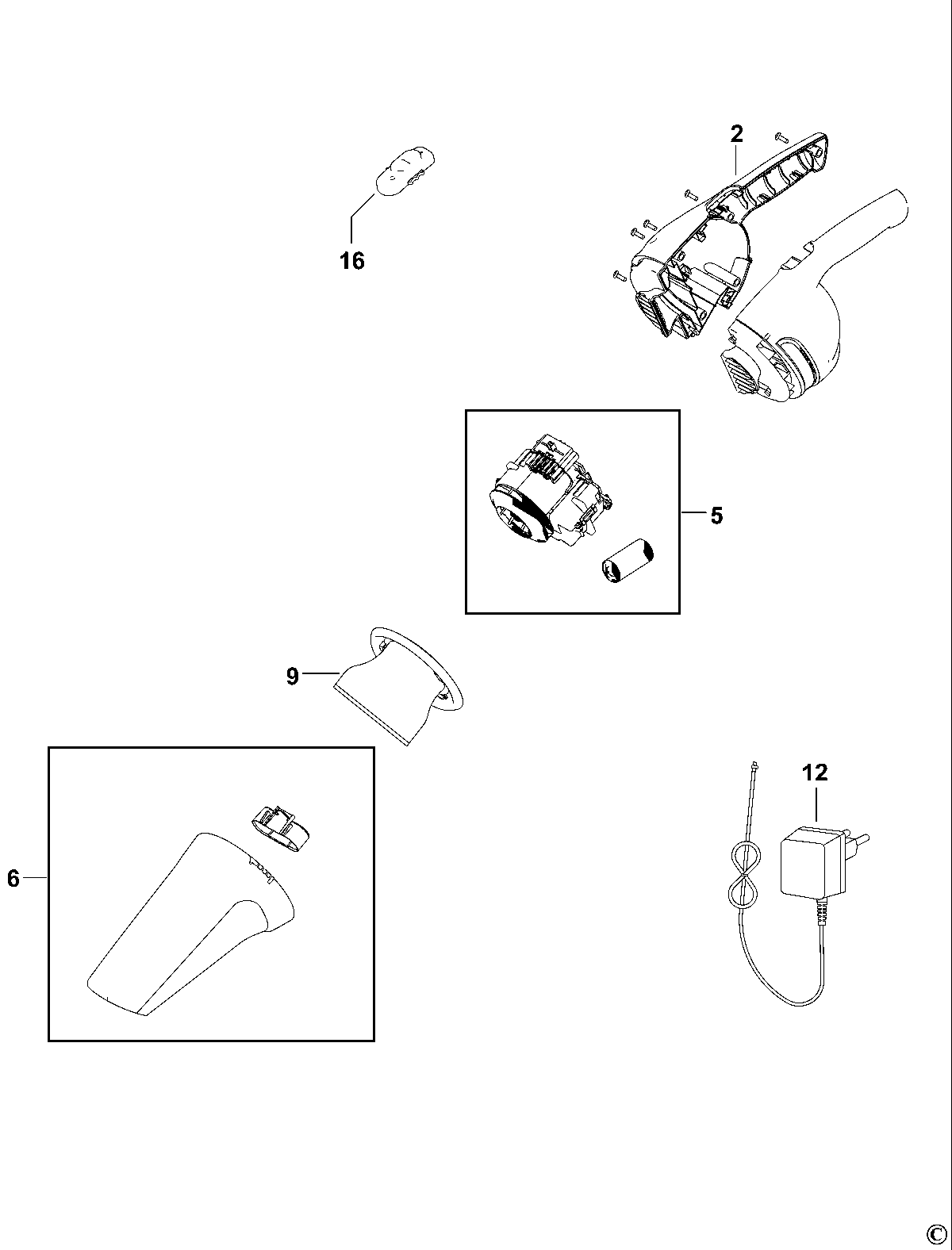 2

16

5

9

12

6

©