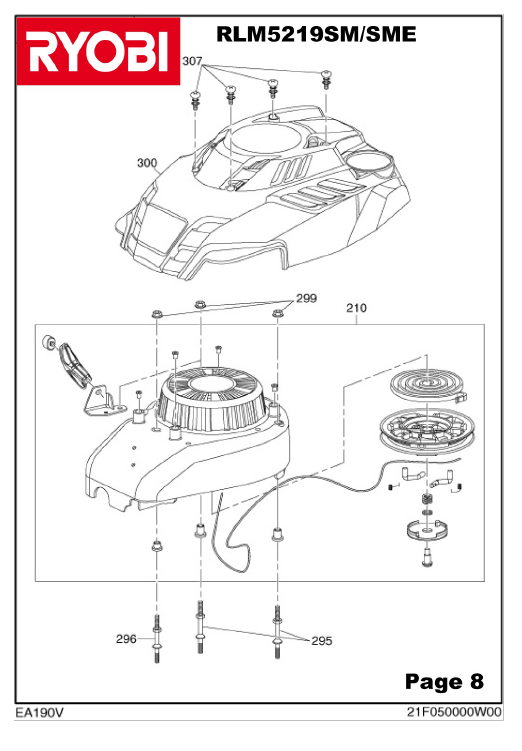 RYOBI
RLM5219SM/SME

307
300
299
210
296
295

Page 8

EA190V
21F050000W00