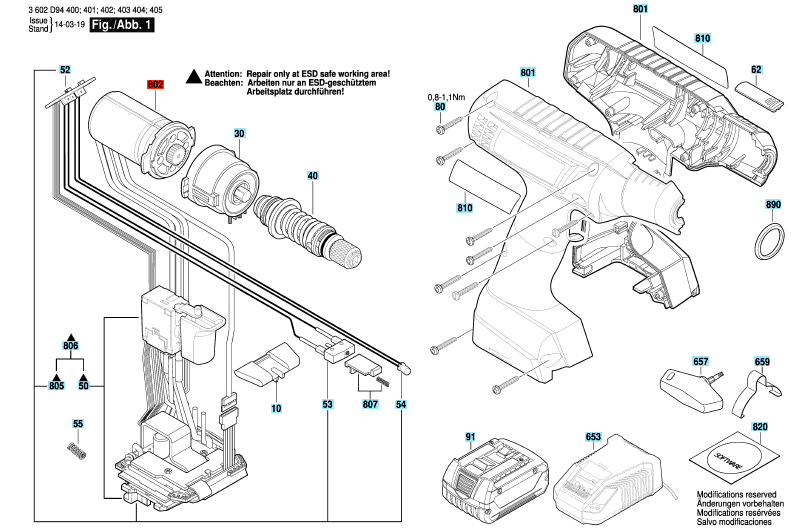 3 602 D94 400; 401; 402; 403 404; 405
Issue Stand 14-03-19 Fig./Abb. 1

Attention: Repair only at ESD safe working area!
Beachten: Arbeiten nur an ESD-geschütztem Arbeitsplatz durchführen!

52
802
30
40
806
805
50
55
10
53
807
54
801
810
62
801
0,8-1,1Nm
80
810
890
657
659
820
SOFTWARE
91
653

Modifications reserved
Änderungen vorbehalten
Modifications resérvées
Salvo modificaciones