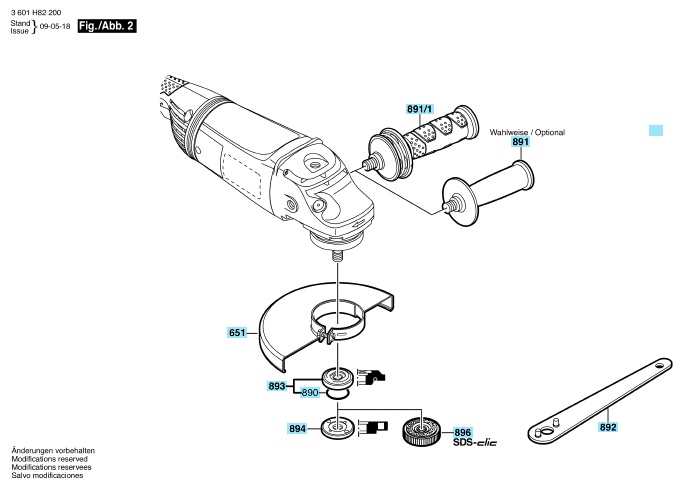 3 601 H82 200
Stand
Issue } 09-05-18 Fig./Abb. 2

891/1
Wahlweise / Optional
891

651

893
890

894

896
SDS-clic

892

Änderungen vorbehalten
Modifications reserved
Modifications reservees
Salvo modificaciones