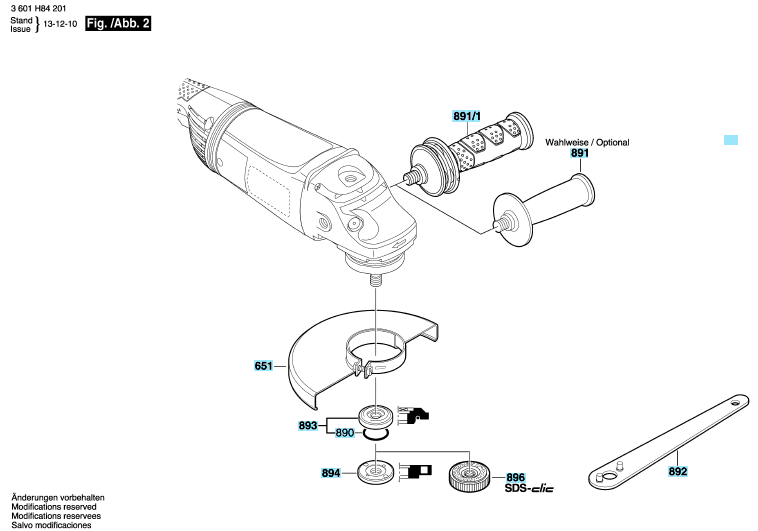 3 601 H84 201
Stand
Issue } 13-12-10 Fig. /Abb. 2

891/1

Wahlweise / Optional
891

651

893
890

894

896
SDS-clic

892

Änderungen vorbehalten
Modifications reserved
Modifications reservees
Salvo modificaciones