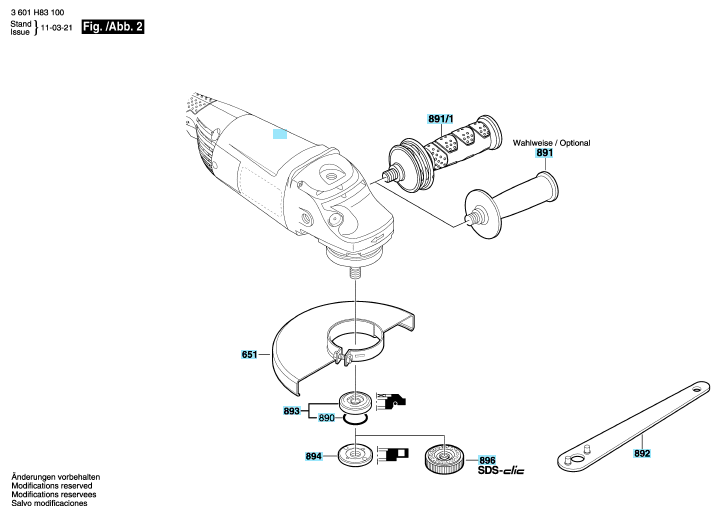 3 601 H83 100
Stand
Issue } 11-03-21 Fig. /Abb. 2

891/1
Wahlweise / Optional
891

651

893
890

894

896
SDS-clic

892

Änderungen vorbehalten
Modifications reserved
Modifications reservees
Salvo modificaciones