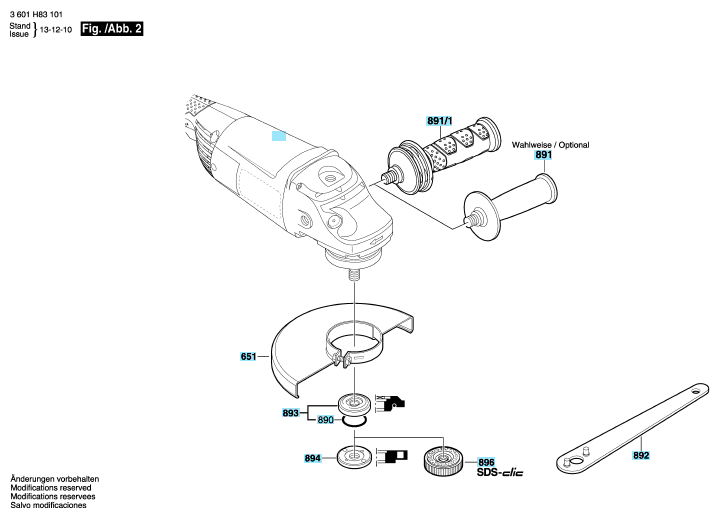 3 601 H83 101
Stand
Issue } 13-12-10 Fig. /Abb. 2

891/1

Wahlweise / Optional
891

651

893
890

894

896
SDS-clic

892

Änderungen vorbehalten
Modifications reserved
Modifications reservees
Salvo modificaciones