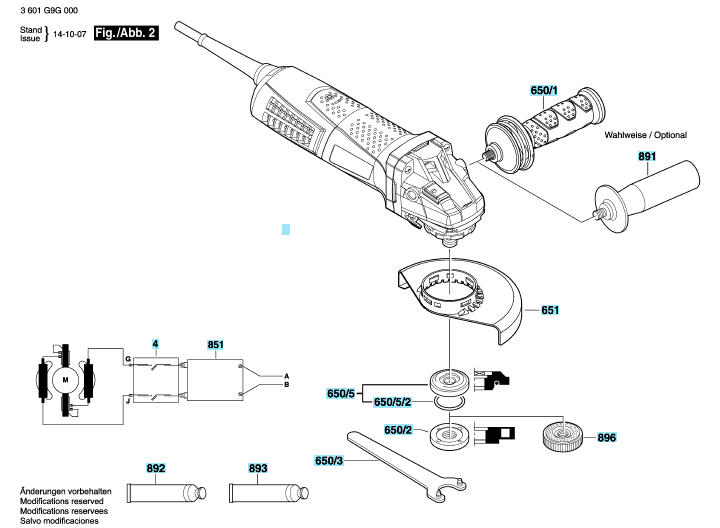 3 601 G9G 000

Stand
Issue } 14-10-07 Fig./Abb. 2

650/1

Wahlweise / Optional

891

651

4
851

G
J
M
A
B

650/5
650/5/2
650/2
896
650/3

892
893

Änderungen vorbehalten
Modifications reserved
Modifications reservees
Salvo modificaciones