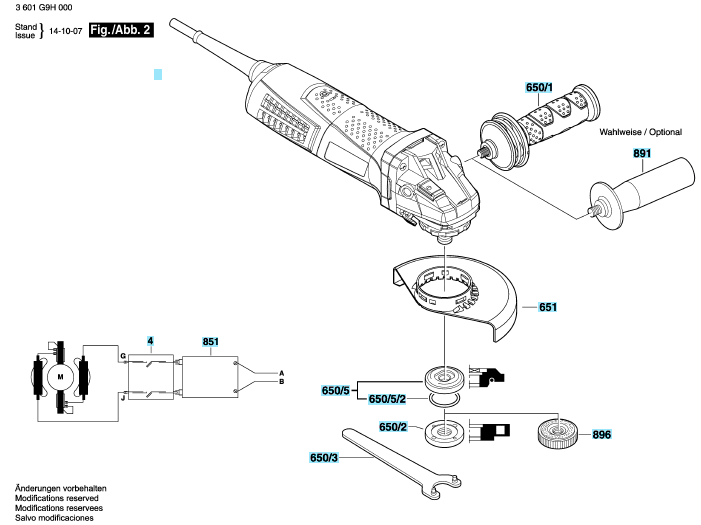 3 601 G9H 000

Stand
Issue } 14-10-07 Fig./Abb. 2

650/1

Wahlweise / Optional

891

651

4

851

M

G

J

A

B

650/5

650/5/2

650/2

896

650/3

Änderungen vorbehalten
Modifications reserved
Modifications reservees
Salvo modificaciones