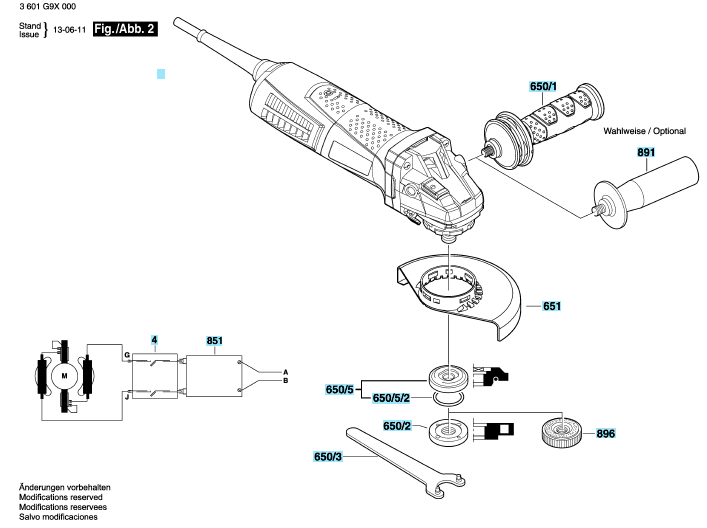 3 601 G9X 000

Stand
Issue } 13-06-11 Fig./Abb. 2

650/1

Wahlweise / Optional

891

651

4

851

M

G

J

A

B

650/5

650/5/2

650/2

896

650/3

Änderungen vorbehalten
Modifications reserved
Modifications reservees
Salvo modificaciones