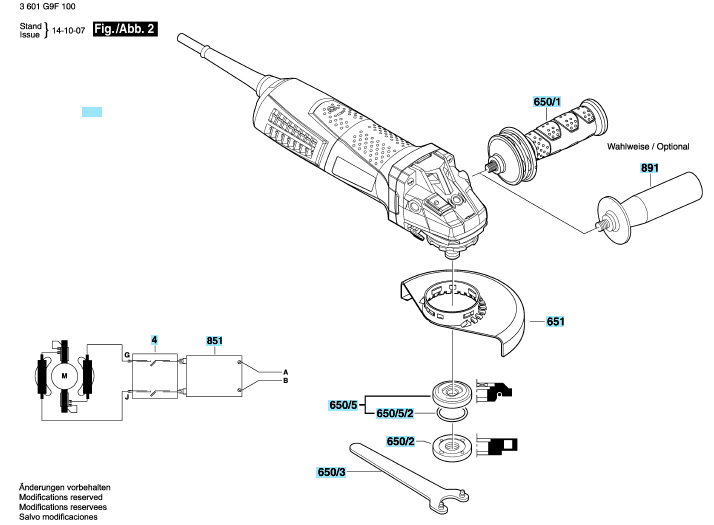 3 601 G9F 100

Stand
Issue } 14-10-07 Fig./Abb. 2

650/1

Wahlweise / Optional

891

651

4

851

G

J

M

A

B

650/5

650/5/2

650/2

650/3

Änderungen vorbehalten
Modifications reserved
Modifications reservees
Salvo modificaciones