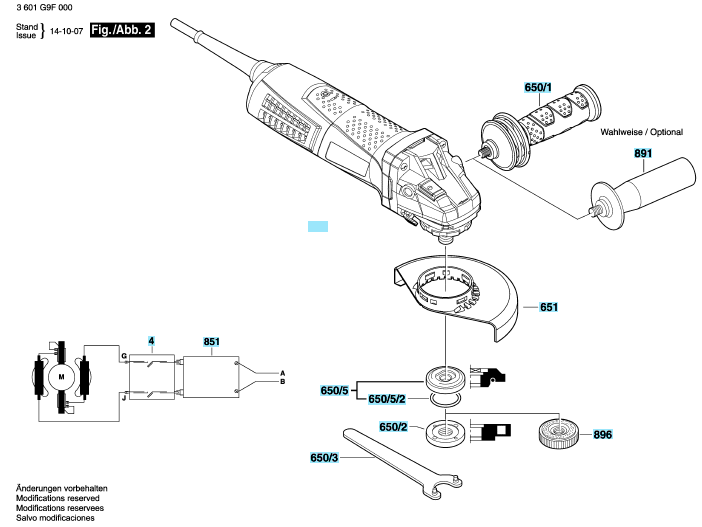 3 601 G9F 000

Stand
Issue } 14-10-07 Fig./Abb. 2

650/1

Wahlweise / Optional

891

651

4

851

M

G

J

A

B

650/5

650/5/2

650/2

896

650/3

Änderungen vorbehalten
Modifications reserved
Modifications reservees
Salvo modificaciones