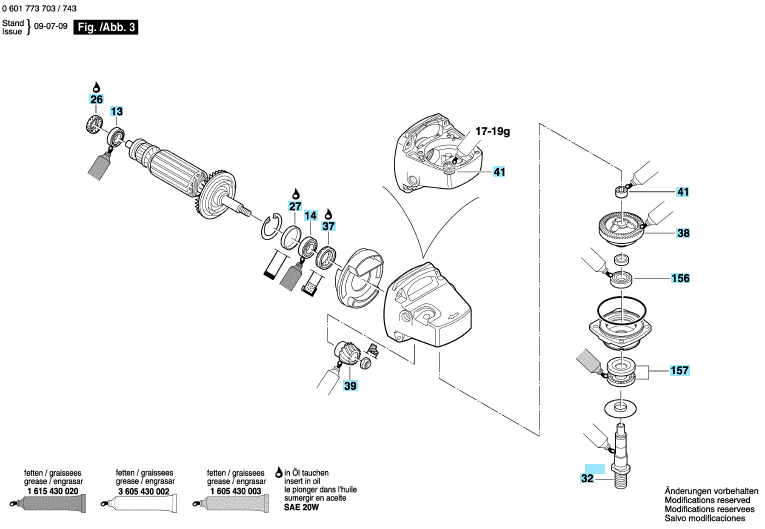 0 601 773 703 / 743

Stand Issue } 09-07-09 Fig. /Abb. 3

26
13
27
14
37
17-19g
41
41
38
156
157
39
32

fetten / graissees
grease / engrasar
1 615 430 020

fetten / graissees
grease / engrasar
3 605 430 002

fetten / graissees
grease / engrasar
1 605 430 003

in Öl tauchen
insert in oil
le plonger dans l'huile
sumergir en aceite
SAE 20W

Änderungen vorbehalten
Modifications reserved
Modifications reservees
Salvo modificaciones