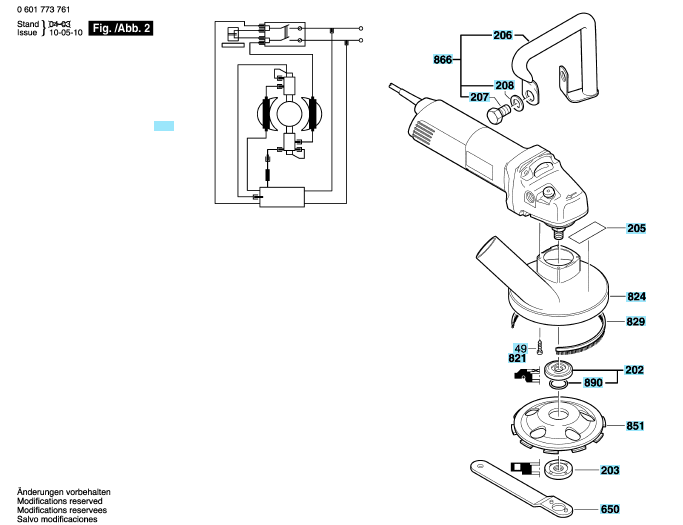 0 601 773 761
Stand
Issue
04-03
10-05-10
Fig. /Abb. 2

206
866
208
207
205
824
829
49
821
202
890
851
203
650

Änderungen vorbehalten
Modifications reserved
Modifications reservees
Salvo modificaciones