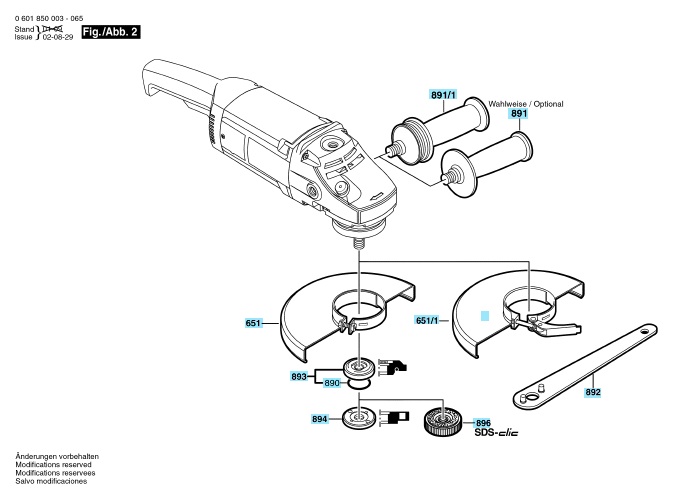 0 601 850 003 - 065
Stand
Issue 02-08-29
Fig./Abb. 2

891/1
Wahlweise / Optional
891

651
651/1

893
890

892

894
896
SDS-clic

Änderungen vorbehalten
Modifications reserved
Modifications reservees
Salvo modificaciones